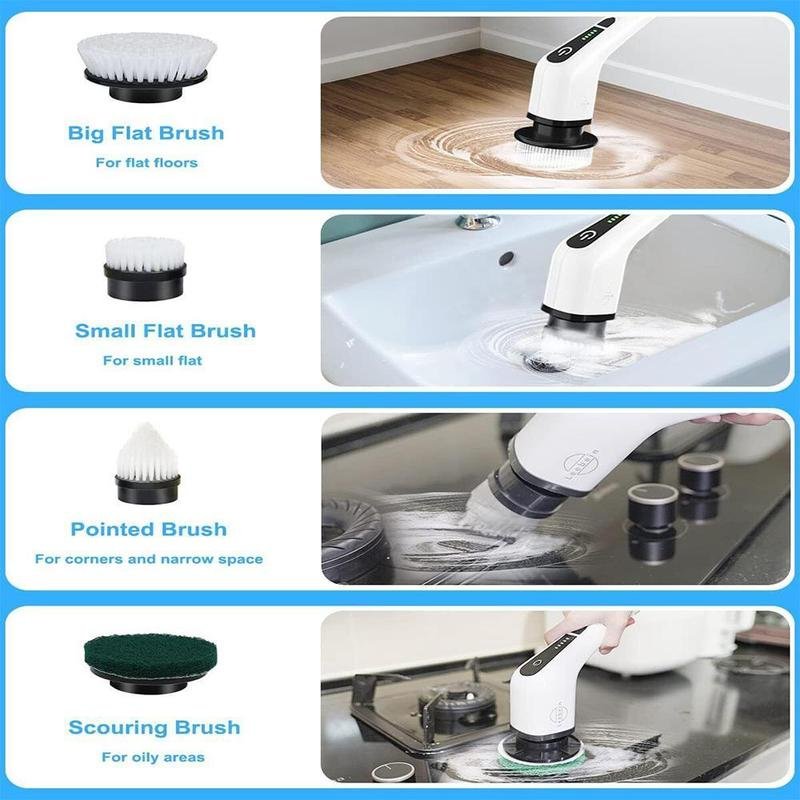 Big Flat Brush

For flat floors

Small Flat Brush

For small flat

Pointed Brush

For corners and narrow space

Scouring Brush

For oily areas